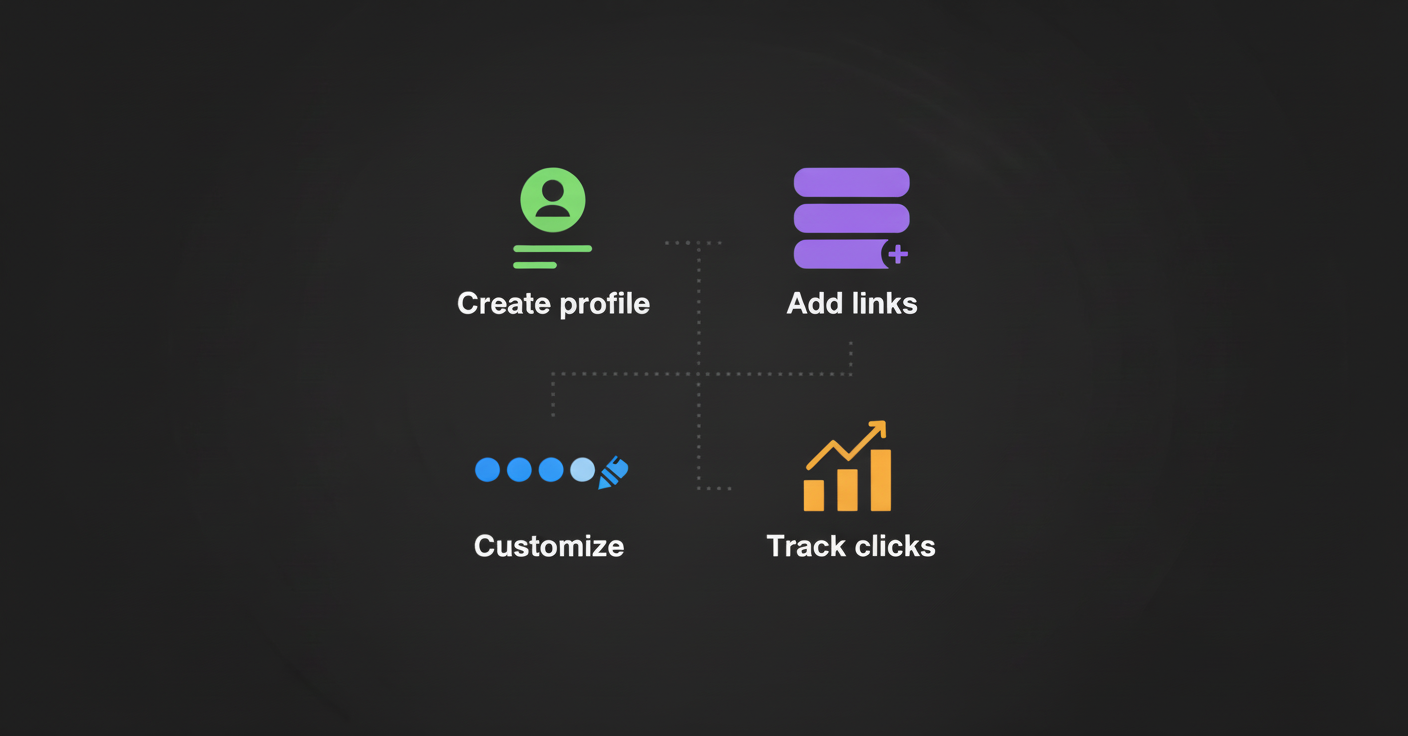 Create profile

Add links

Customize

Track clicks